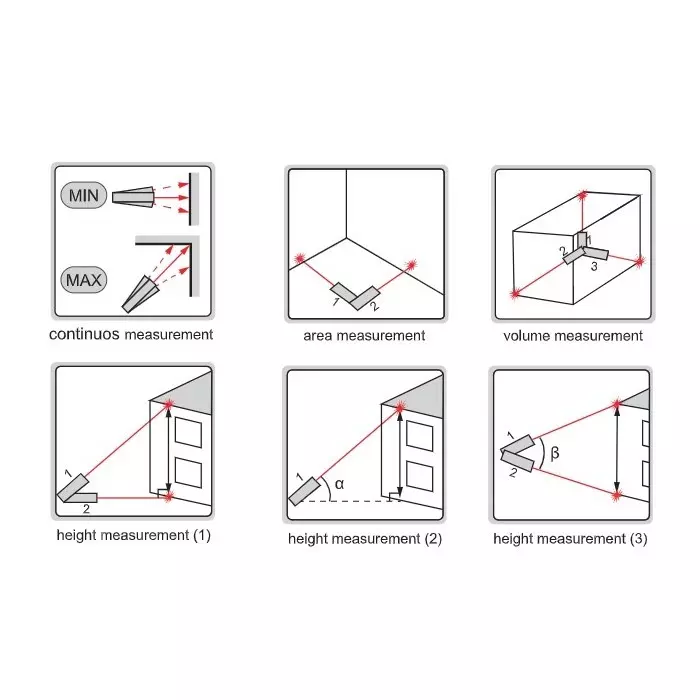 MIN

MAX

continuos measurement

1
2

area measurement

2
1
3

volume measurement

1
2

height measurement (1)

1
α

height measurement (2)

1
2
β

height measurement (3)