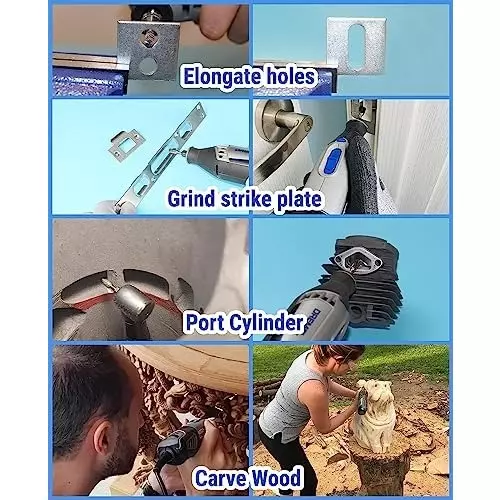 Elongate holes

Grind strike plate

Port Cylinder

Carve Wood