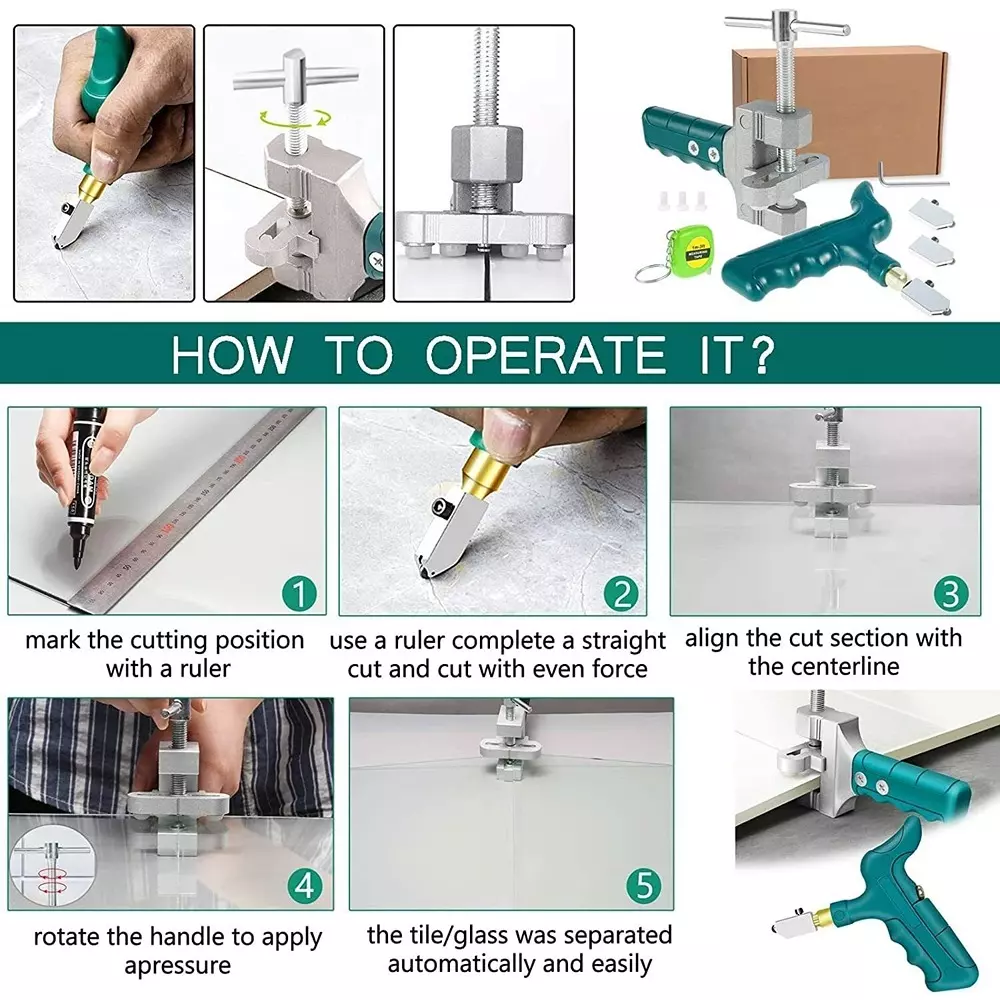 HOW TO OPERATE IT?

1

mark the cutting position with a ruler

2

use a ruler complete a straight cut and cut with even force

3

align the cut section with the centerline

4

rotate the handle to apply apressure

5

the tile/glass was separated automatically and easily