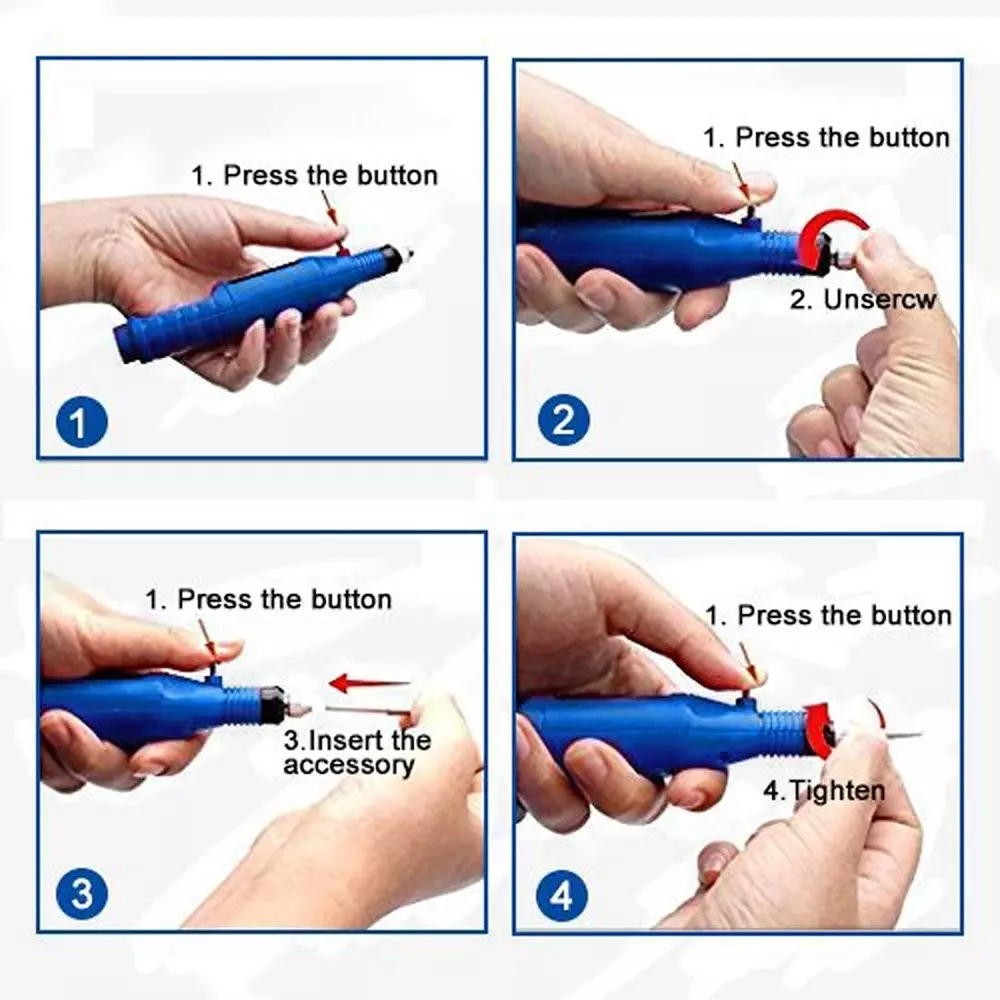 1. Press the button

1

1. Press the button

2. Unsercw

2

1. Press the button

3.Insert the accessory

3

1. Press the button

4.Tighten

4