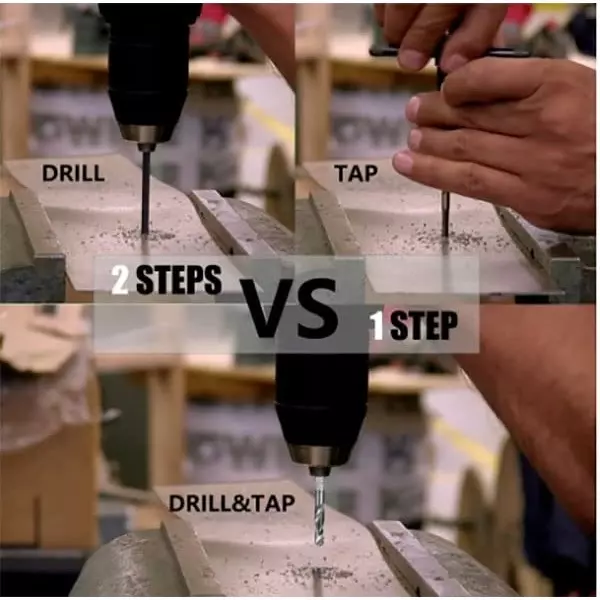 DRILL

TAP

2 STEPS VS 1 STEP

DRILL&TAP