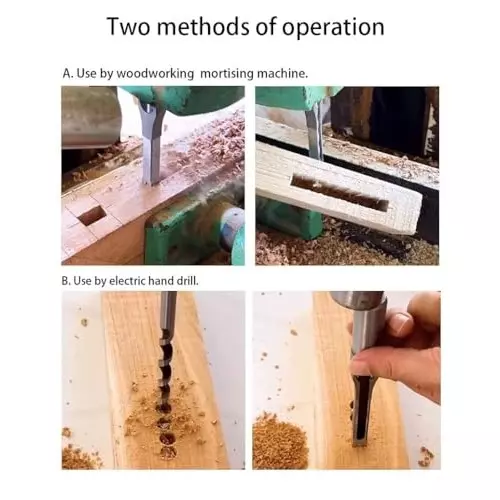 Two methods of operation

A. Use by woodworking  mortising machine.

B. Use by electric hand drill.