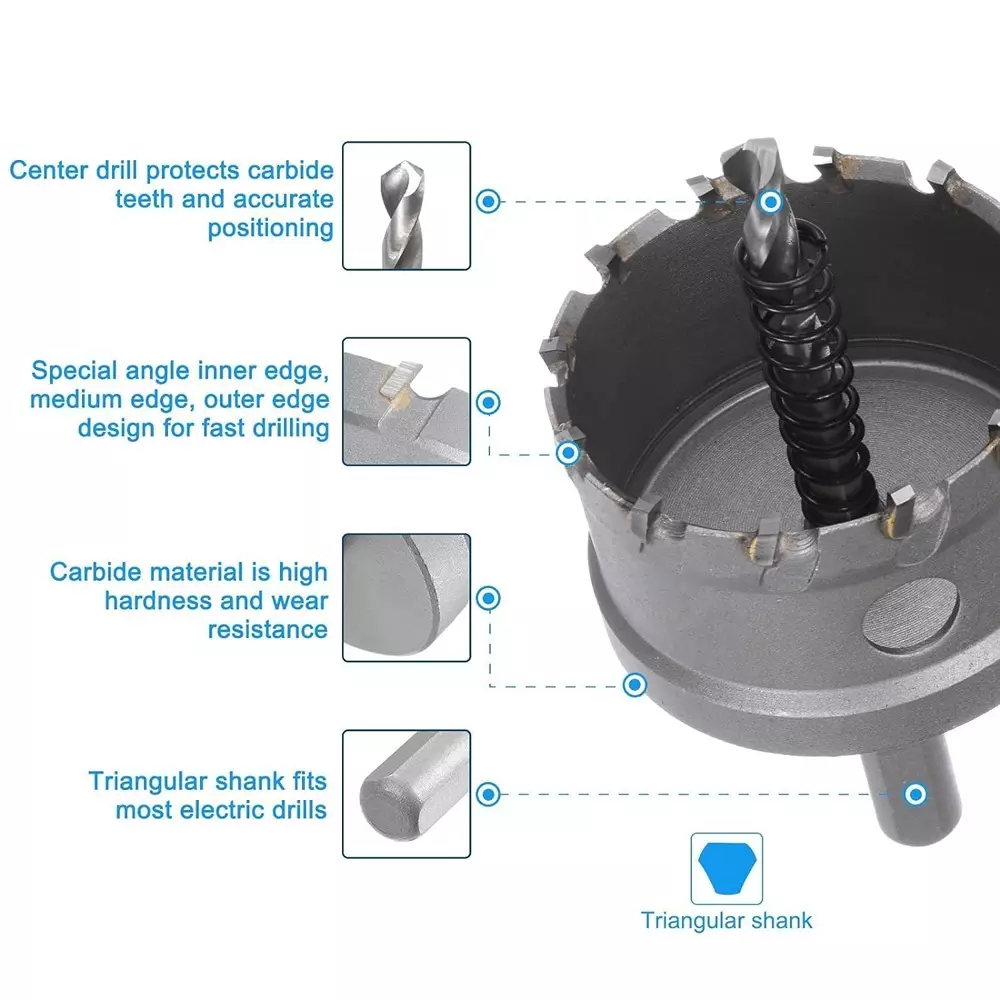 Center drill protects carbide teeth and accurate positioning

Special angle inner edge, medium edge, outer edge design for fast drilling

Carbide material is high hardness and wear resistance

Triangular shank fits most electric drills

Triangular shank