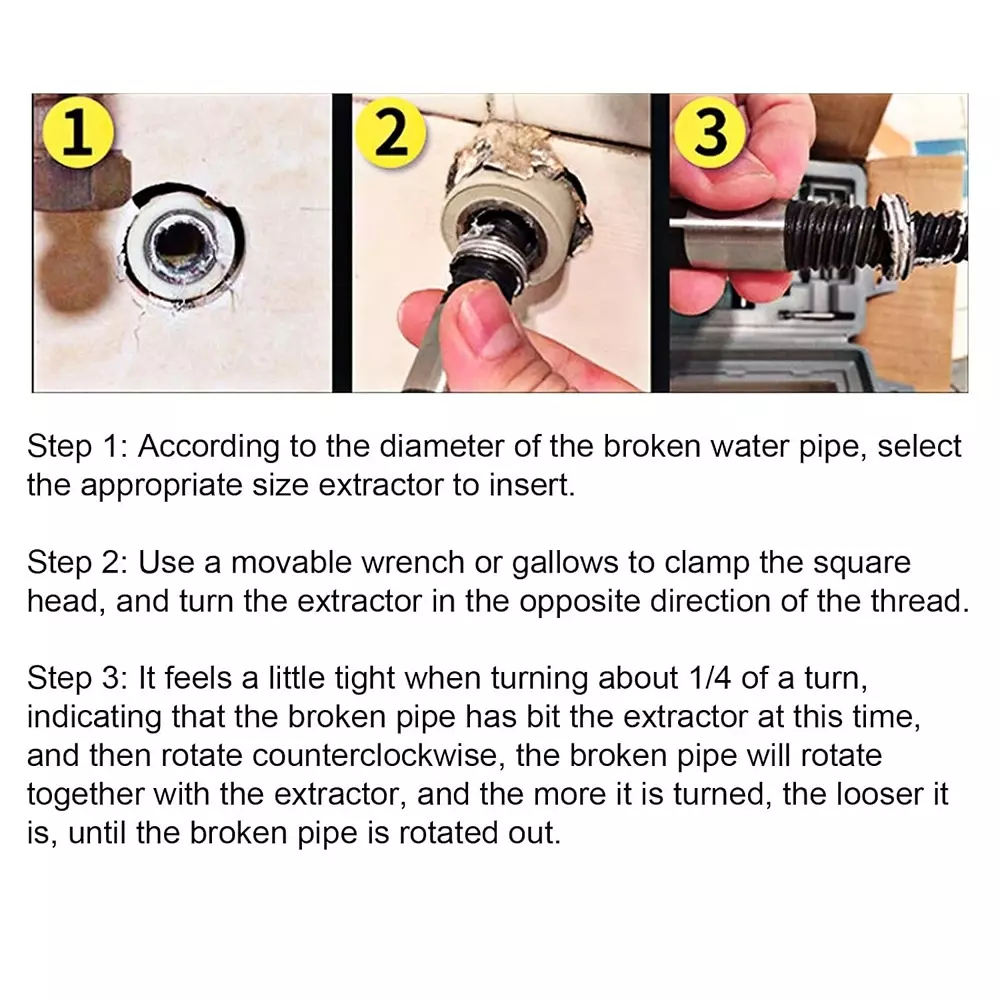 1

2

3

Step 1: According to the diameter of the broken water pipe, select the appropriate size extractor to insert.

Step 2: Use a movable wrench or gallows to clamp the square head, and turn the extractor in the opposite direction of the thread.

Step 3: It feels a little tight when turning about 1/4 of a turn, indicating that the broken pipe has bit the extractor at this time, and then rotate counterclockwise, the broken pipe will rotate together with the extractor, and the more it is turned, the looser it is, until the broken pipe is rotated out.