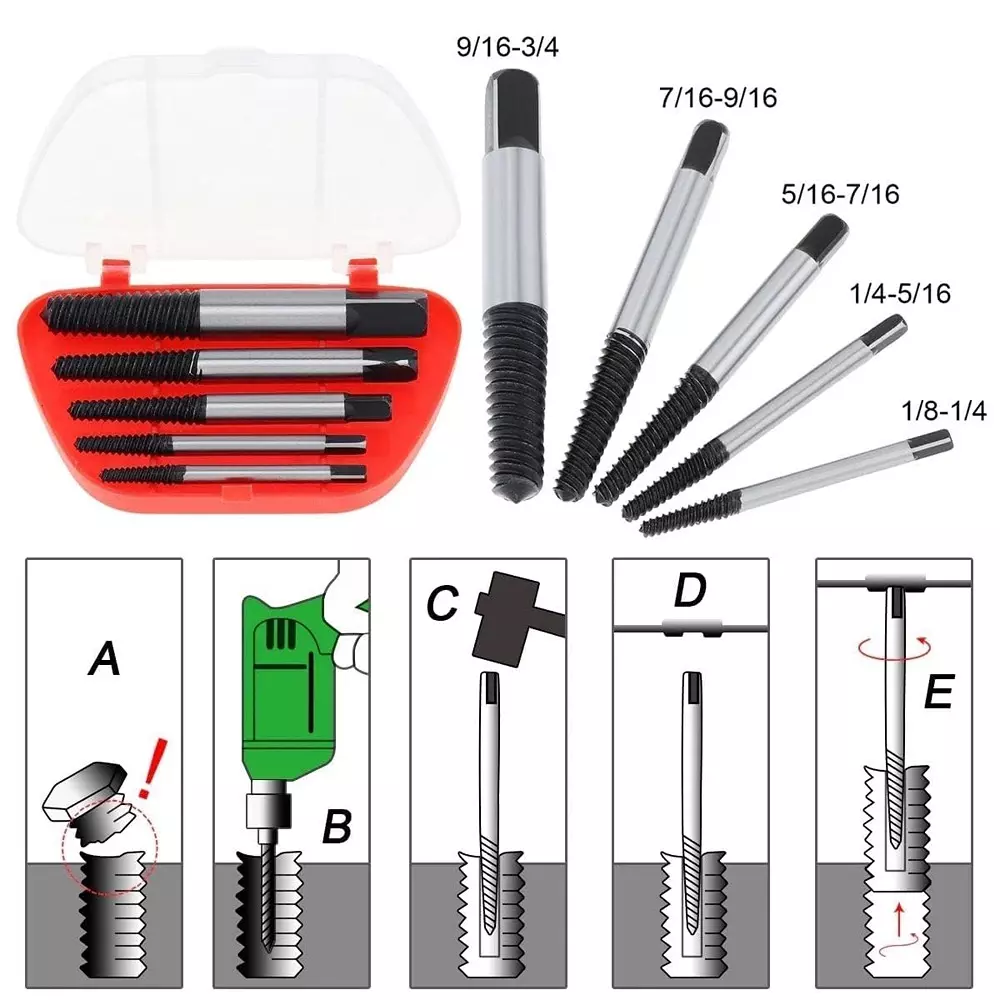 9/16-3/4
7/16-9/16
5/16-7/16
1/4-5/16
1/8-1/4

A
!
B
C
D
E