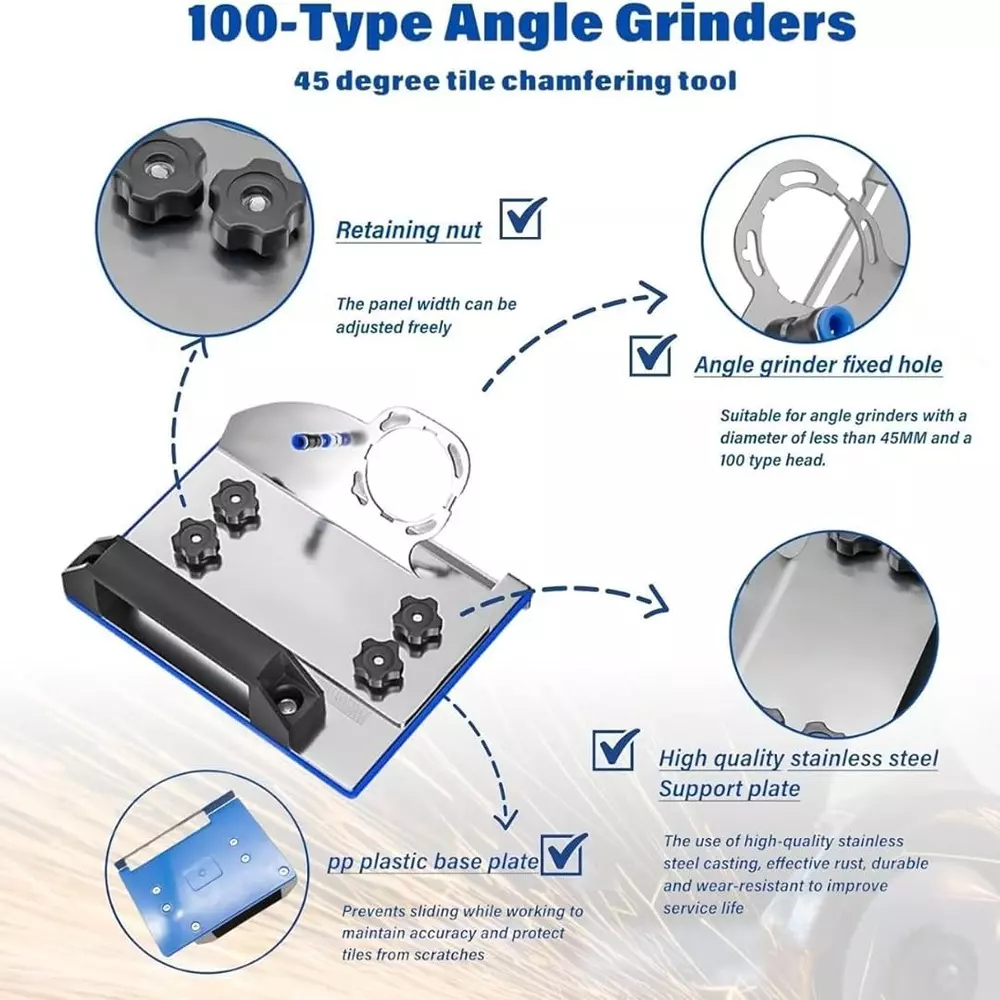 100-Type Angle Grinders

45 degree tile chamfering tool

Retaining nut

The panel width can be adjusted freely

Angle grinder fixed hole

Suitable for angle grinders with a diameter of less than 45MM and a 100 type head.

High quality stainless steel Support plate

The use of high-quality stainless steel casting, effective rust, durable and wear-resistant to improve service life

pp plastic base plate

Prevents sliding while working to maintain accuracy and protect tiles from scratches