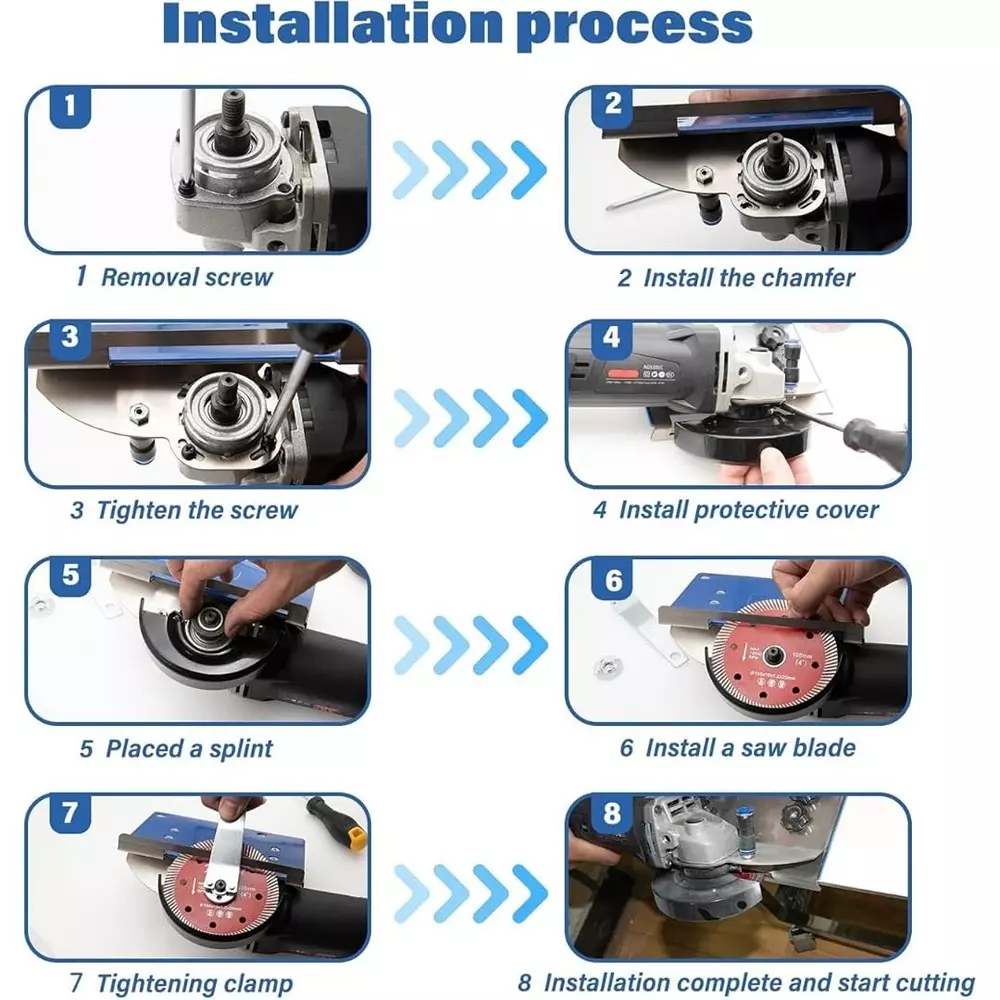 Installation process

1

1 Removal screw

2

2 Install the chamfer

3

3 Tighten the screw

4

4 Install protective cover

5

5 Placed a splint

6

6 Install a saw blade

7

7 Tightening clamp

8

8 Installation complete and start cutting