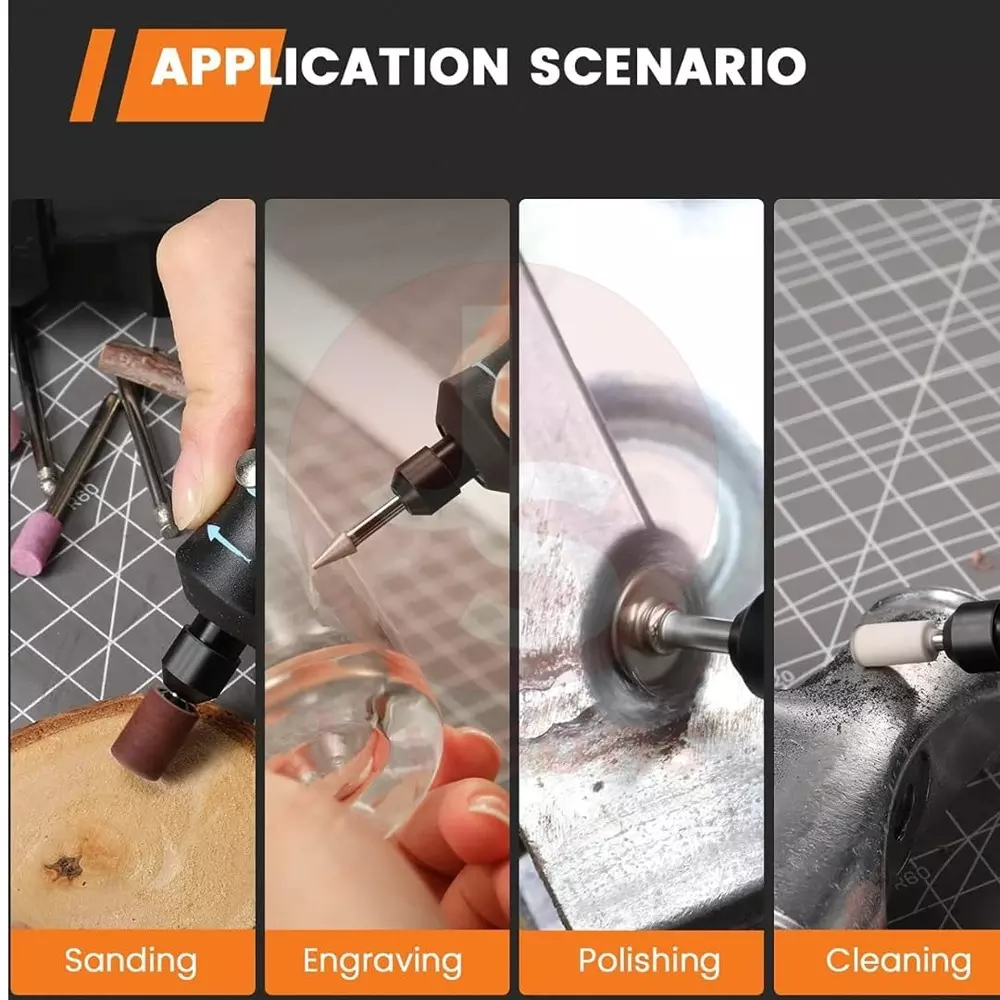 APPLICATION SCENARIO

Sanding

Engraving

Polishing

Cleaning