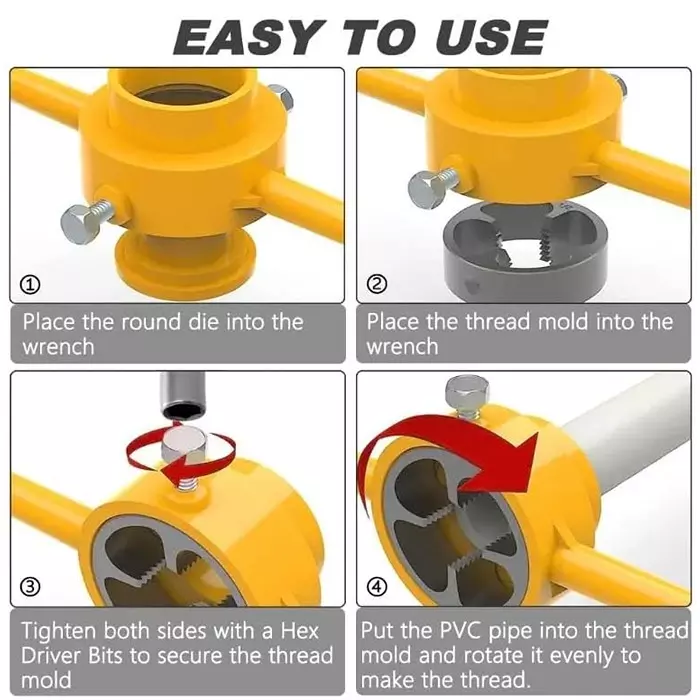 EASY TO USE

①

Place the round die into the wrench

②

Place the thread mold into the wrench

③

Tighten both sides with a Hex Driver Bits to secure the thread mold

④

Put the PVC pipe into the thread mold and rotate it evenly to make the thread.