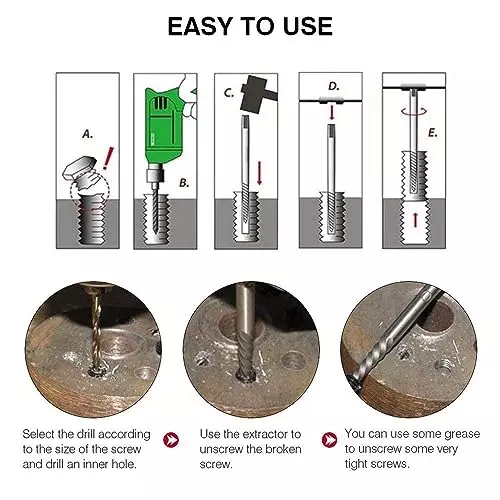 EASY TO USE

A.

B.

C.

D.

E.

Select the drill according to the size of the screw and drill an inner hole.

Use the extractor to unscrew the broken screw.

You can use some grease to unscrew some very tight screws.