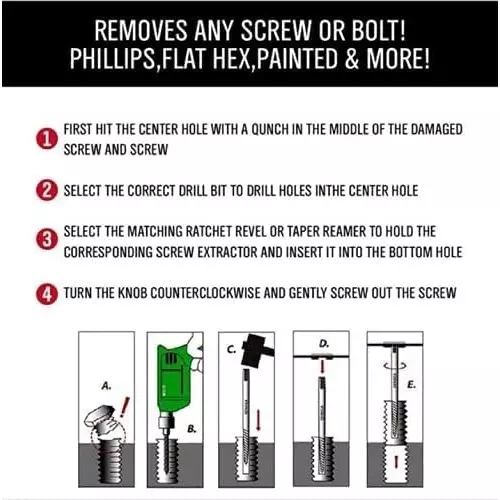 REMOVES ANY SCREW OR BOLT!
PHILLIPS,FLAT HEX,PAINTED & MORE!

1 FIRST HIT THE CENTER HOLE WITH A QUNCH IN THE MIDDLE OF THE DAMAGED SCREW AND SCREW

2 SELECT THE CORRECT DRILL BIT TO DRILL HOLES INTHE CENTER HOLE

3 SELECT THE MATCHING RATCHET REVEL OR TAPER REAMER TO HOLD THE CORRESPONDING SCREW EXTRACTOR AND INSERT IT INTO THE BOTTOM HOLE

4 TURN THE KNOB COUNTERCLOCKWISE AND GENTLY SCREW OUT THE SCREW

A.

B.

C.

D.

E.