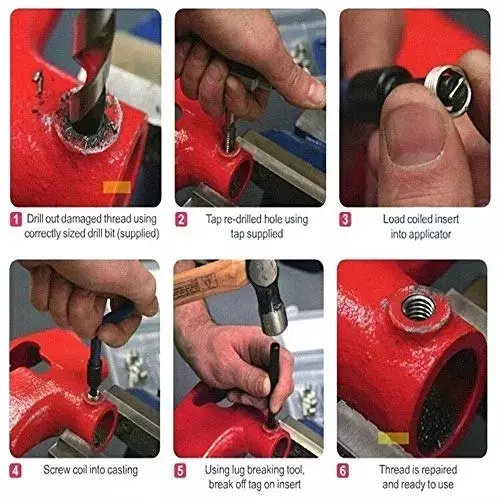 1 Drill out damaged thread using correctly sized drill bit (supplied)

2 Tap re-drilled hole using tap supplied

3 Load coiled insert into applicator

4 Screw coil into casting

5 Using lug breaking tool, break off tag on insert

6 Thread is repaired and ready to use