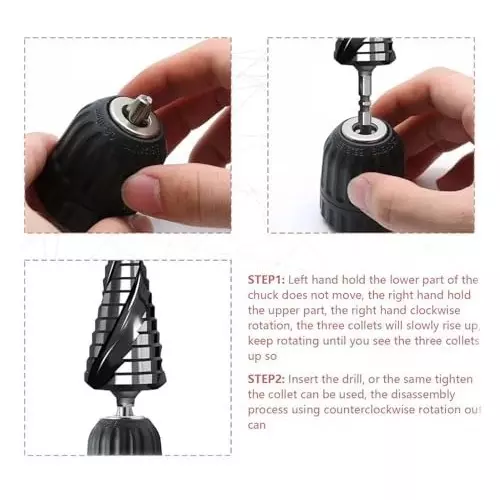 STEP1: Left hand hold the lower part of the chuck does not move, the right hand hold the upper part, the right hand clockwise rotation, the three collets will slowly rise up, keep rotating until you see the three collets up so

STEP2: Insert the drill, or the same tighten the collet can be used, the disassembly process using counterclockwise rotation out can