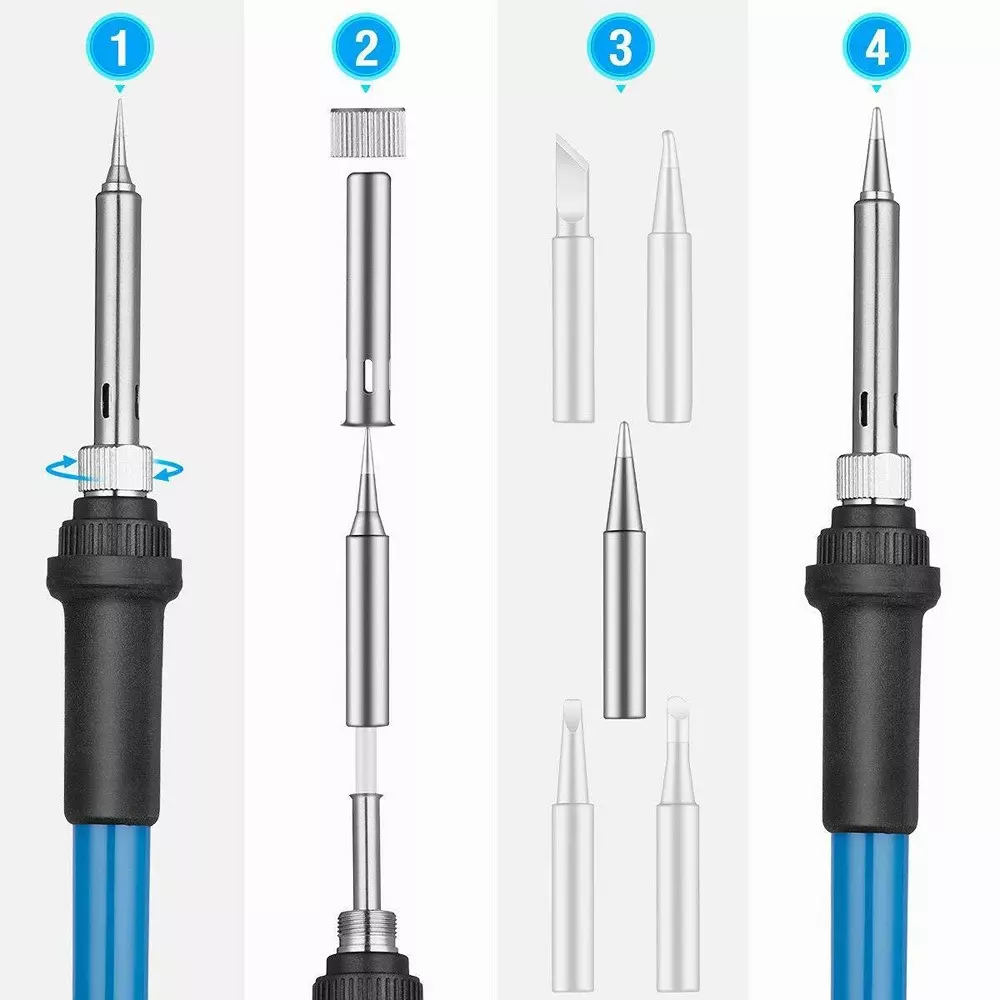 1

2

3

4