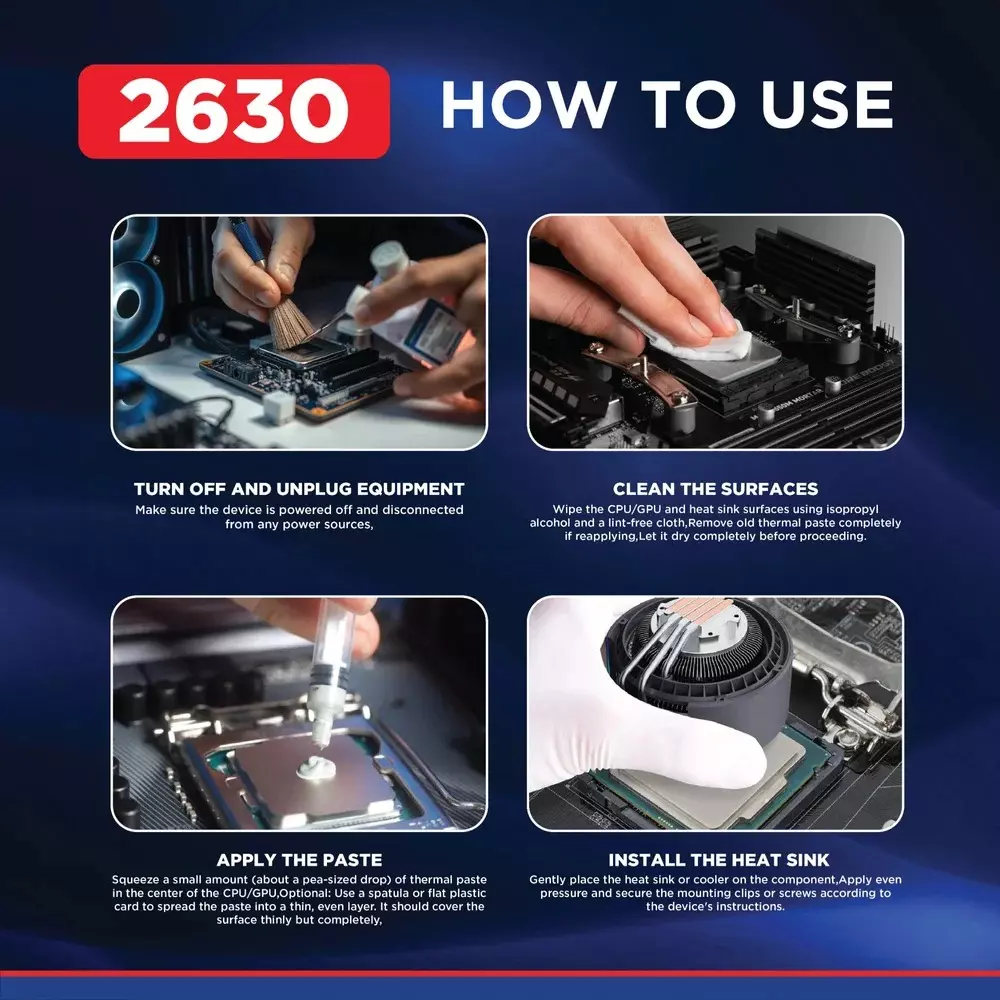 2630 HOW TO USE

TURN OFF AND UNPLUG EQUIPMENT
Make sure the device is powered off and disconnected from any power sources,

CLEAN THE SURFACES
Wipe the CPU/GPU and heat sink surfaces using isopropyl alcohol and a lint-free cloth,Remove old thermal paste completely if reapplying,Let it dry completely before proceeding.

APPLY THE PASTE
Squeeze a small amount (about a pea-sized drop) of thermal paste in the center of the CPU/GPU,Optional: Use a spatula or flat plastic card to spread the paste into a thin, even layer. It should cover the surface thinly but completely,

INSTALL THE HEAT SINK
Gently place the heat sink or cooler on the component,Apply even pressure and secure the mounting clips or screws according to the device's instructions.