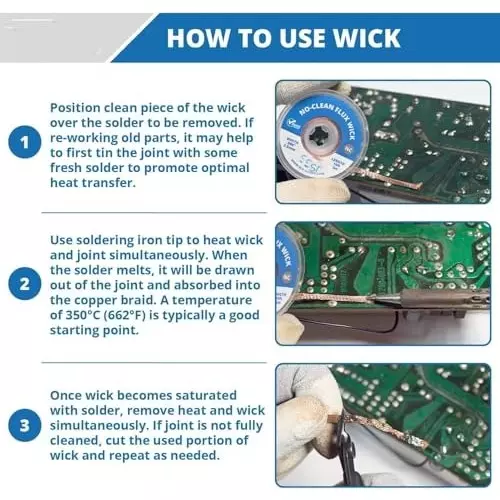 HOW TO USE WICK

1

Position clean piece of the wick over the solder to be removed. If re-working old parts, it may help to first tin the joint with some fresh solder to promote optimal heat transfer.

NO-CLEAN FLUX WICK

2

Use soldering iron tip to heat wick and joint simultaneously. When the solder melts, it will be drawn out of the joint and absorbed into the copper braid. A temperature of 350°C (662°F) is typically a good starting point.

UX WICK

3

Once wick becomes saturated with solder, remove heat and wick simultaneously. If joint is not fully cleaned, cut the used portion of wick and repeat as needed.