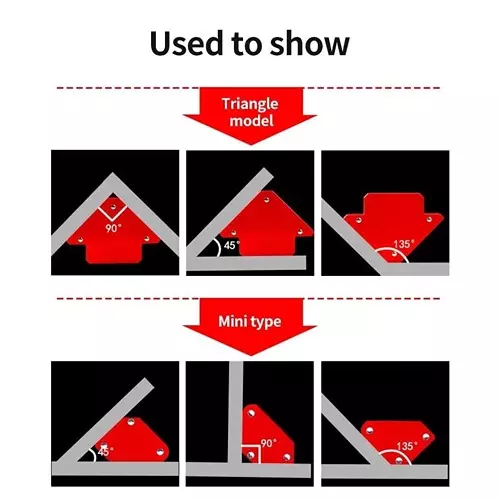 Used to show

Triangle model

90°

45°

135°

Mini type

45°

90°

135°