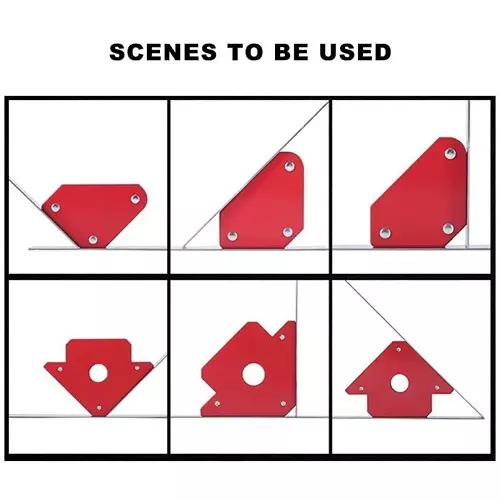 SCENES TO BE USED