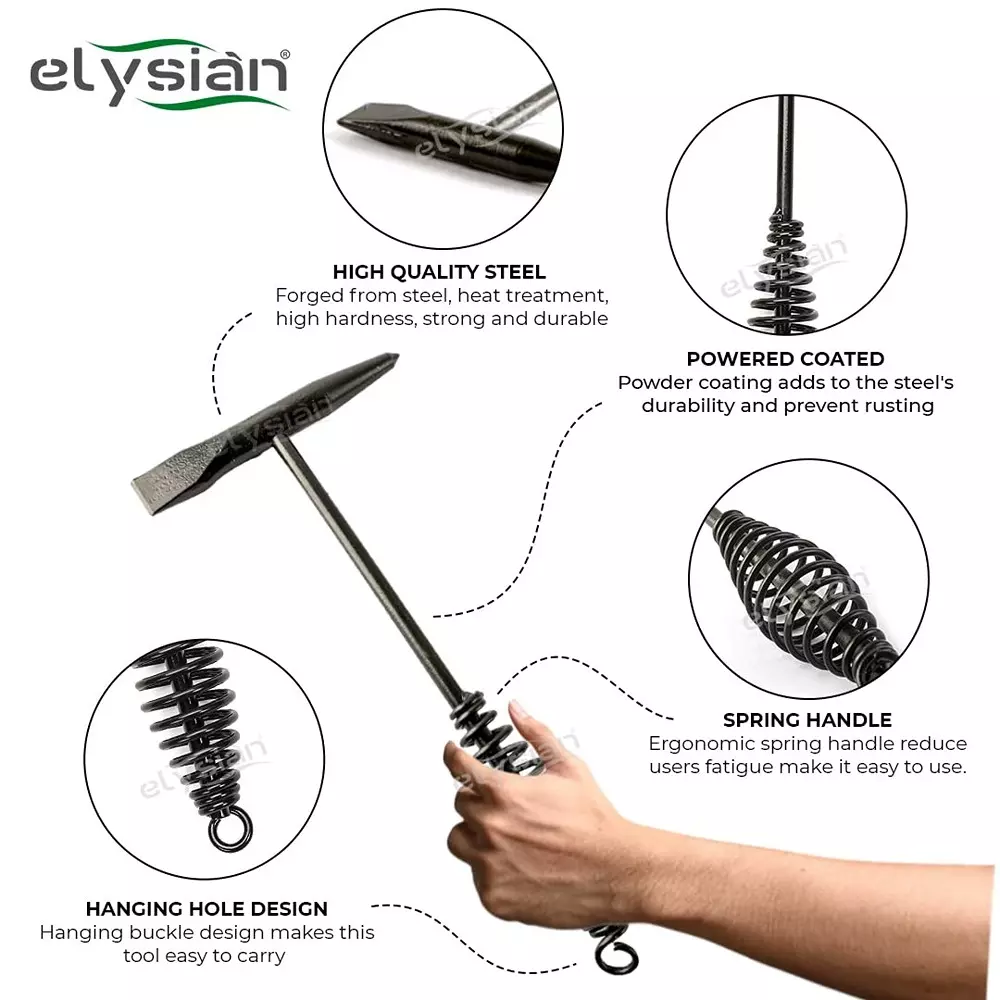 elysian®

elysian

HIGH QUALITY STEEL
Forged from steel, heat treatment, high hardness, strong and durable

elysian

POWERED COATED
Powder coating adds to the steel's durability and prevent rusting

elysian

elysian

SPRING HANDLE
Ergonomic spring handle reduce users fatigue make it easy to use.

elysian

elysian

HANGING HOLE DESIGN
Hanging buckle design makes this tool easy to carry